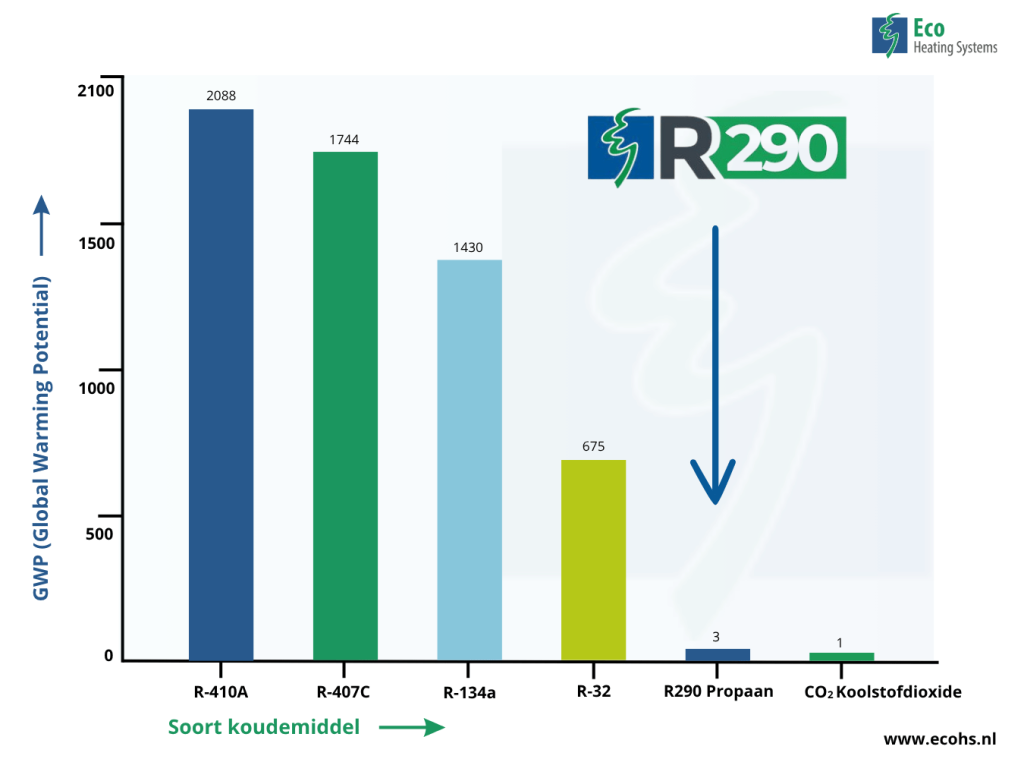 Eco
Heating Systems

R290

GWP (Global Warming Potential)

2100
1500
1000
500
0

2088
1744
1430
675
3
1

R-410A
R-407C
R-134a
R-32
R290 Propaan
$CO_2$ Koolstofdioxide

Soort koudemiddel

www.ecohs.nl